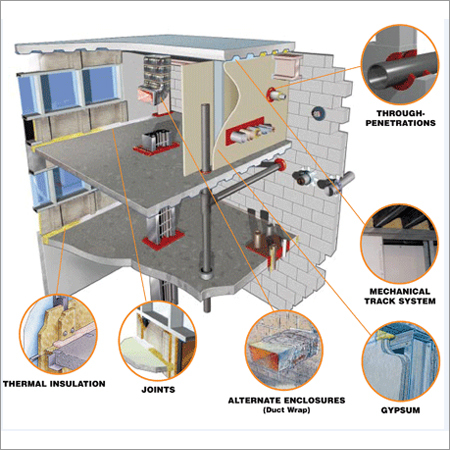 THROUGH-PENETRATIONS

MECHANICAL TRACK SYSTEM

THERMAL INSULATION

JOINTS

ALTERNATE ENCLOSURES
(Duct Wrap)

GYPSUM