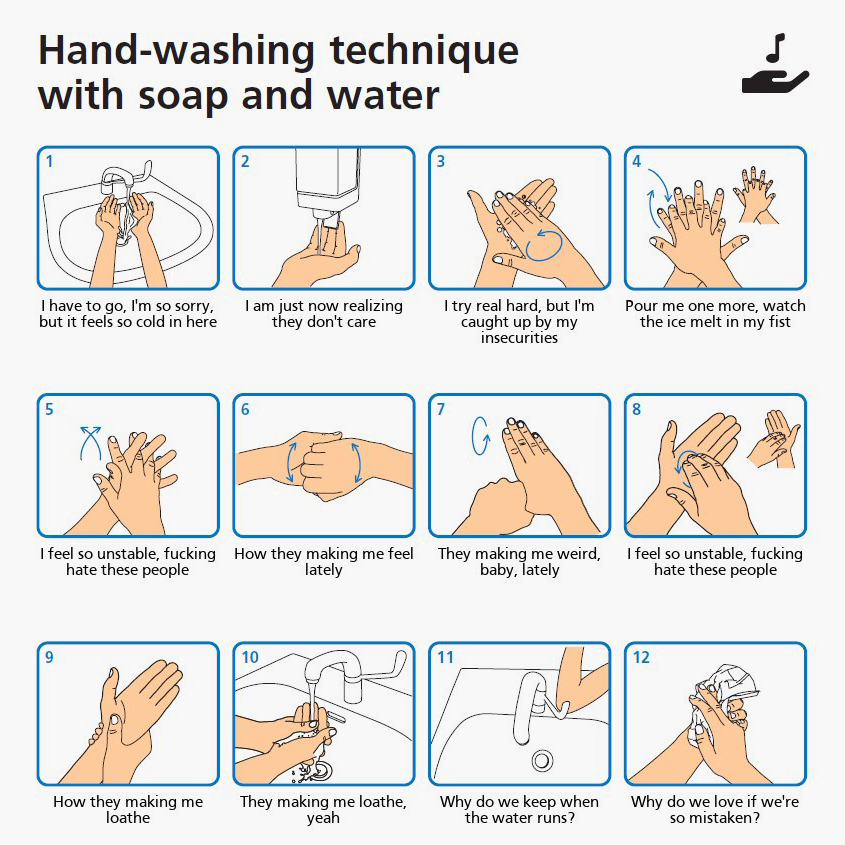 Hand-washing technique with soap and water

1
I have to go, I'm so sorry, but it feels so cold in here

2
I am just now realizing they don't care

3
I try real hard, but I'm caught up by my insecurities

4
Pour me one more, watch the ice melt in my fist

5
I feel so unstable, fucking hate these people

6
How they making me feel lately

7
They making me weird, baby, lately

8
I feel so unstable, fucking hate these people

9
How they making me loathe

10
They making me loathe, yeah

11
Why do we keep when the water runs?

12
Why do we love if we're so mistaken?